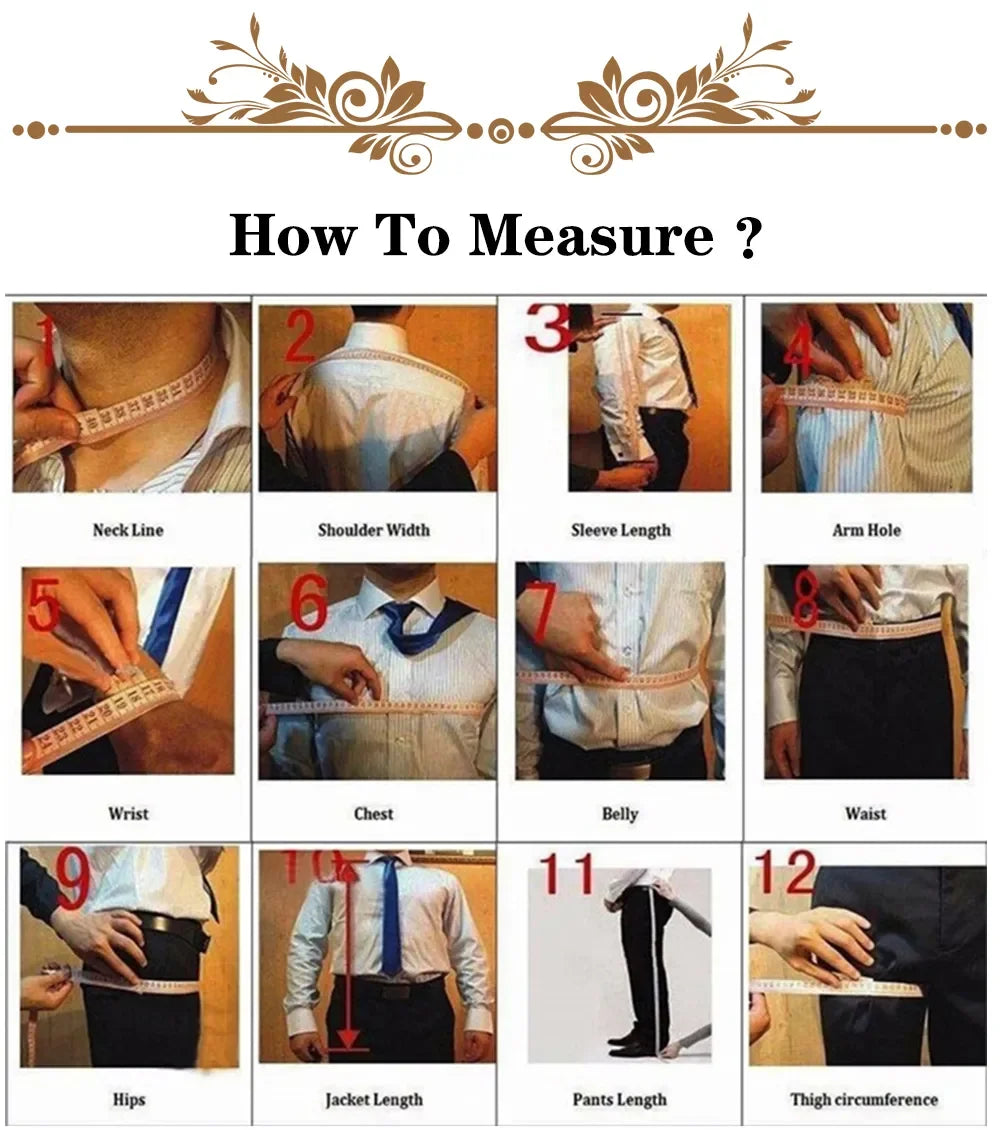 How To Measure ?

1

Neck Line

2

Shoulder Width

3

Sleeve Length

4

Arm Hole

5

Wrist

6

Chest

7

Belly

8

Waist

9

Hips

10

Jacket Length

11

Pants Length

12

Thigh circumference